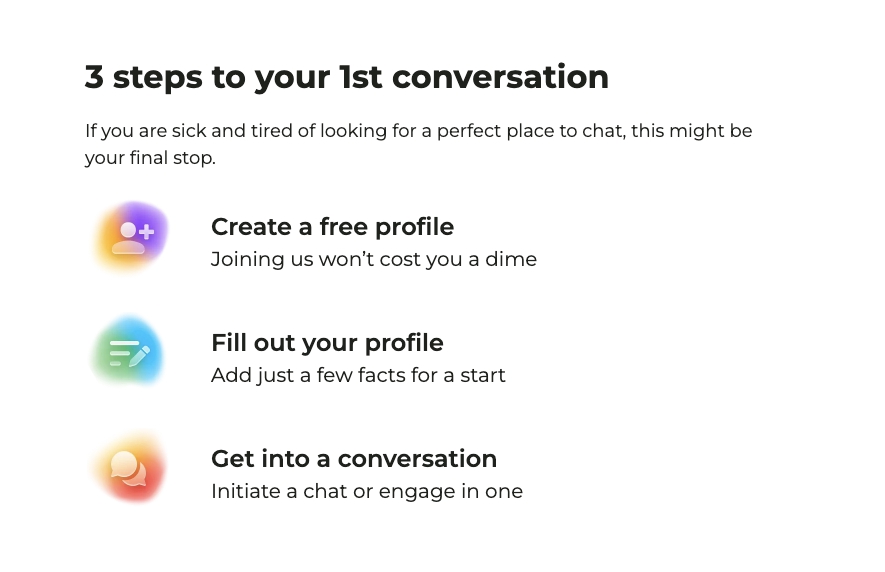 3 steps to your 1st conversation

If you are sick and tired of looking for a perfect place to chat, this might be your final stop.

Create a free profile
Joining us won't cost you a dime

Fill out your profile
Add just a few facts for a start

Get into a conversation
Initiate a chat or engage in one